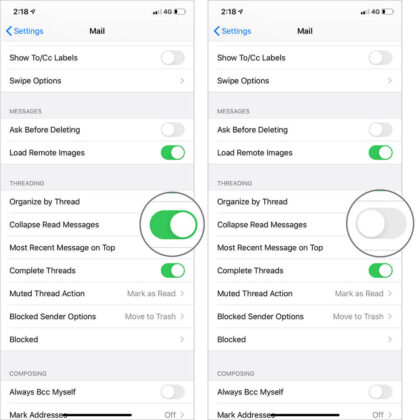 2:18 4G

Settings Mail

Show To/Cc Labels

Swipe Options

MESSAGES

Ask Before Deleting

Load Remote Images

THREADING

Organize by Thread

Collapse Read Messages

Most Recent Message on Top

Complete Threads

Muted Thread Action Mark as Read

Blocked Sender Options Move to Trash

Blocked

COMPOSING

Always Bcc Myself

Mark Addresses Off

2:18 4G

Settings Mail

Show To/Cc Labels

Swipe Options

MESSAGES

Ask Before Deleting

Load Remote Images

THREADING

Organize by Thread

Collapse Read Messages

Most Recent Message on Top

Complete Threads

Muted Thread Action Mark as Read

Blocked Sender Options Move to Trash

Blocked

COMPOSING

Always Bcc Myself

Mark Addresses Off